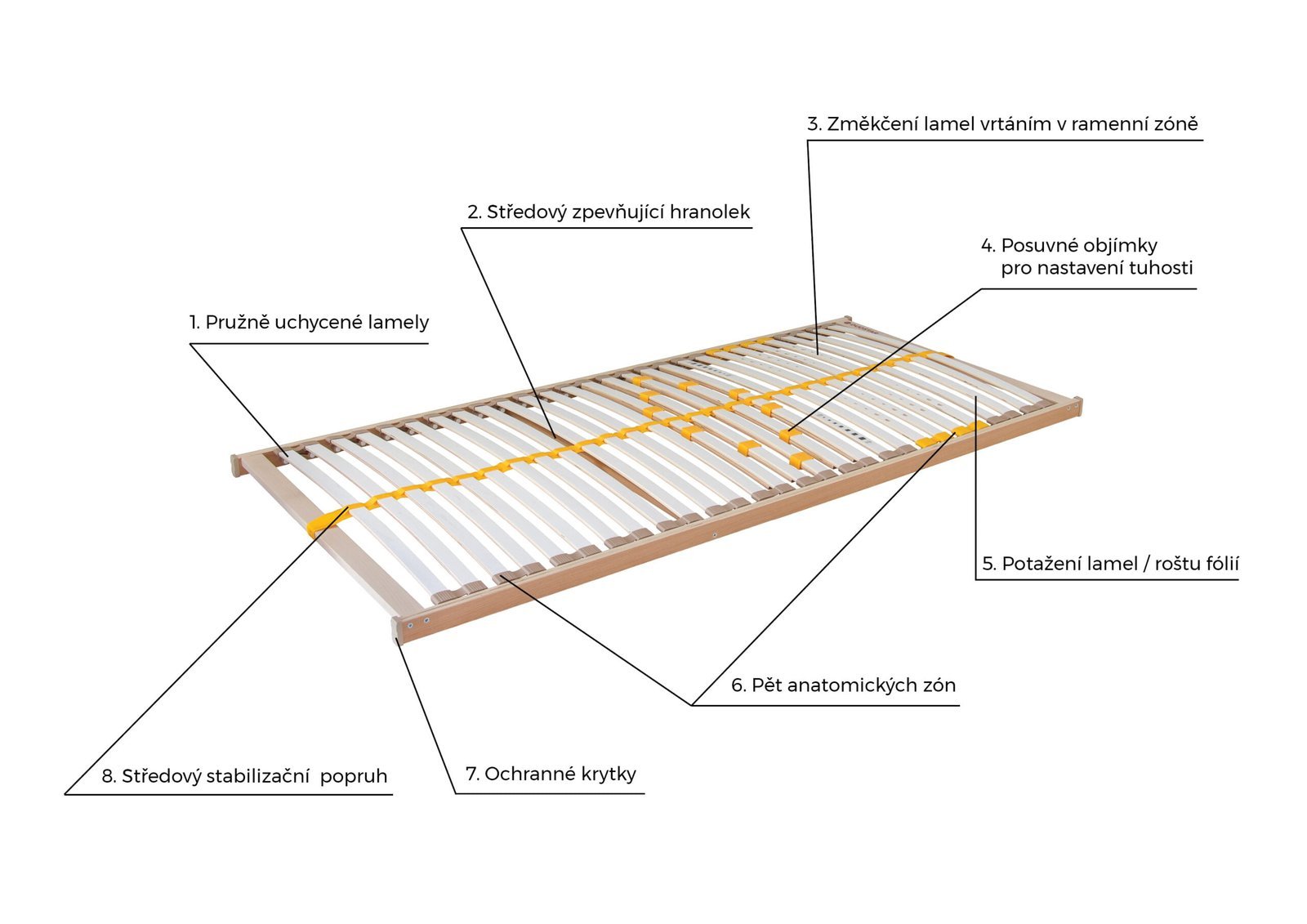 3. Změkčení lamel vrtáním v ramenní zóně

2. Středový zpevňující hranolek

4. Posuvné objímky pro nastavení tuhosti

1. Pružně uchycené lamely

5. Potažení lamel / roštu fólií

6. Pět anatomických zón

8. Středový stabilizační popruh

7. Ochranné krytky